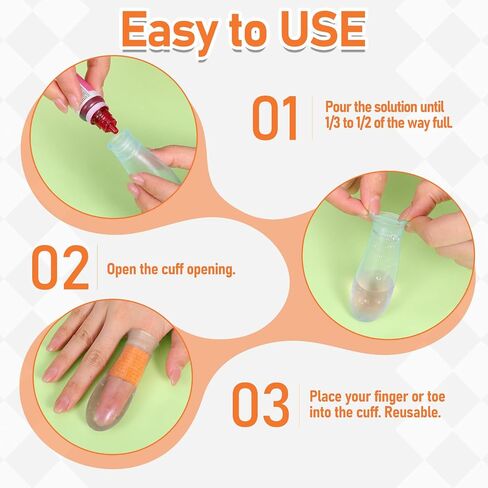 Easy to USE

01 Pour the solution until 1/3 to 1/2 of the way full.

02 Open the cuff opening.

03 Place your finger or toe into the cuff. Reusable.