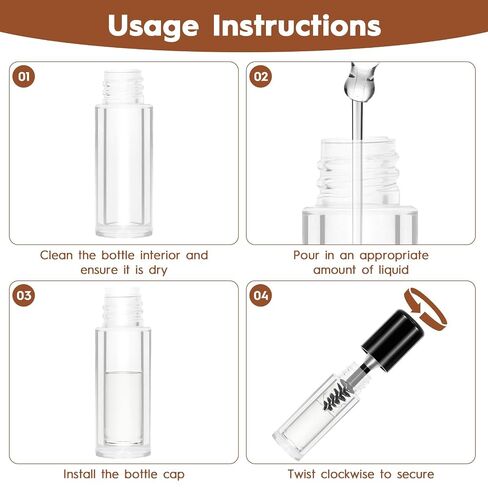 Usage Instructions

01

Clean the bottle interior and ensure it is dry

02

Pour in an appropriate amount of liquid

03

Install the bottle cap

04

Twist clockwise to secure