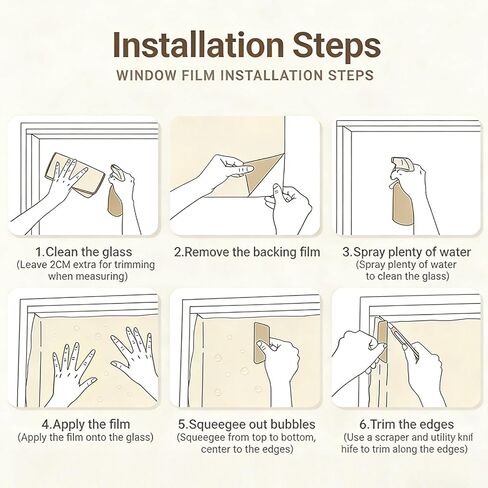 Installation Steps

WINDOW FILM INSTALLATION STEPS

1.Clean the glass
(Leave 2CM extra for trimming when measuring)

2.Remove the backing film

3.Spray plenty of water
(Spray plenty of water to clean the glass)

4.Apply the film
(Apply the film onto the glass)

5.Squeegee out bubbles
(Squeegee from top to bottom, center to the edges)

6.Trim the edges
(Use a scraper and utility knif hife to trim along the edges)