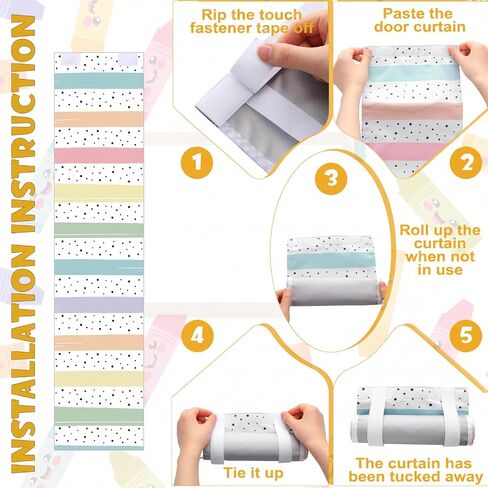 INSTALLATION INSTRUCTION

Rip the touch fastener tape off

1

Paste the door curtain

2

3

Roll up the curtain when not in use

4

Tie it up

5

The curtain has been tucked away