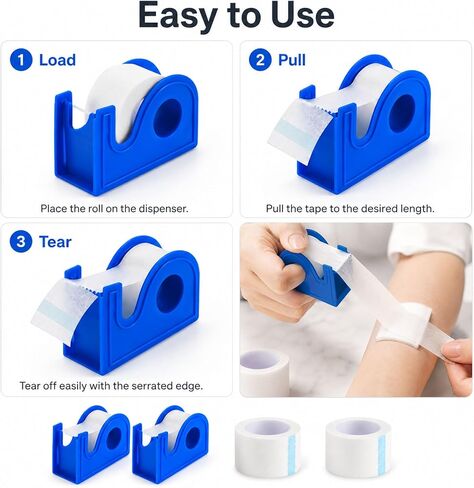 Easy to Use

1 Load

Place the roll on the dispenser.

2 Pull

Pull the tape to the desired length.

3 Tear

Tear off easily with the serrated edge.