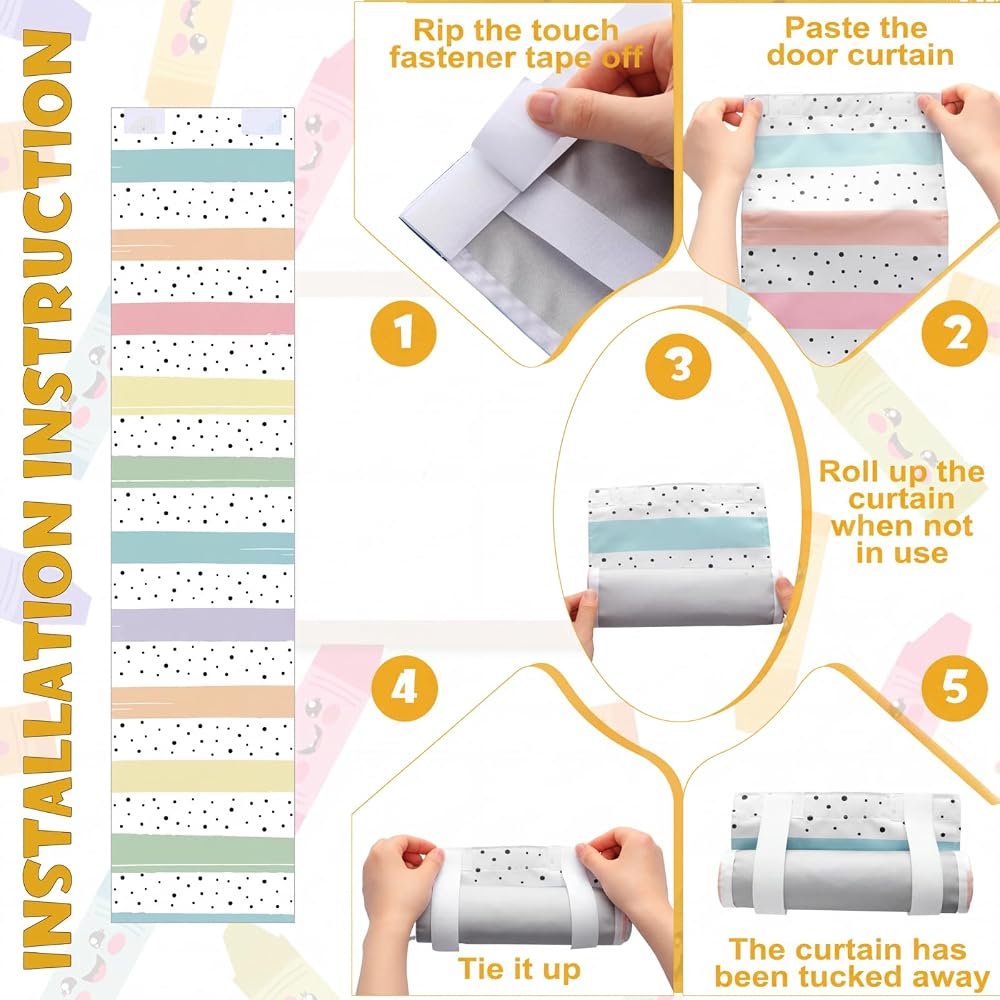 INSTALLATION INSTRUCTION

Rip the touch fastener tape off

1

Paste the door curtain

2

3

Roll up the curtain when not in use

4

Tie it up

5

The curtain has been tucked away