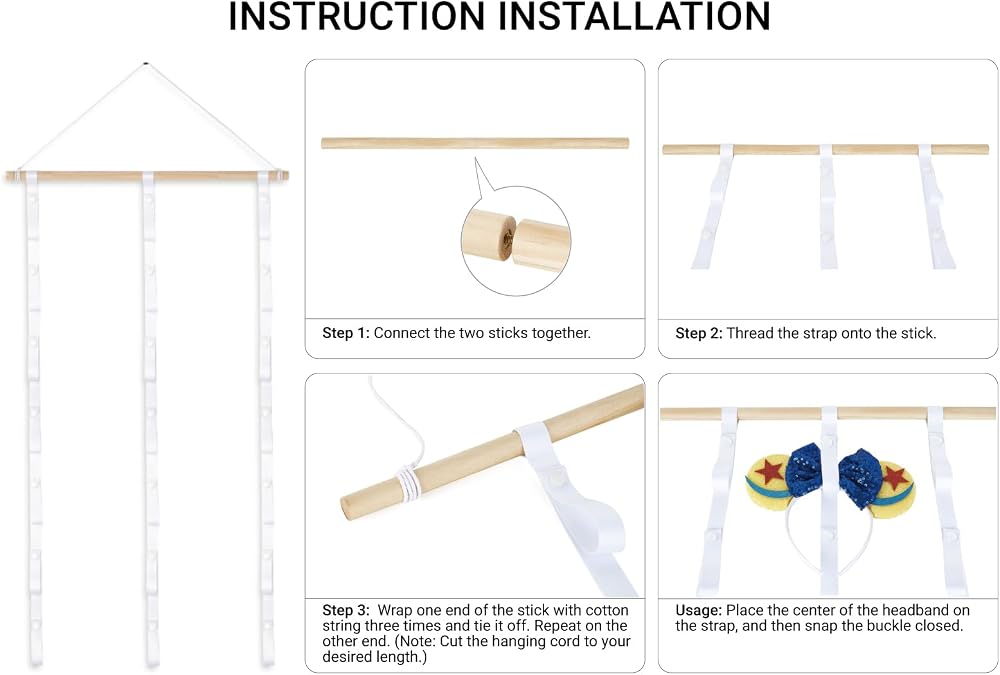 INSTRUCTION INSTALLATION

Step 1: Connect the two sticks together.

Step 2: Thread the strap onto the stick.

Step 3: Wrap one end of the stick with cotton string three times and tie it off. Repeat on the other end. (Note: Cut the hanging cord to your desired length.)

Usage: Place the center of the headband on the strap, and then snap the buckle closed.