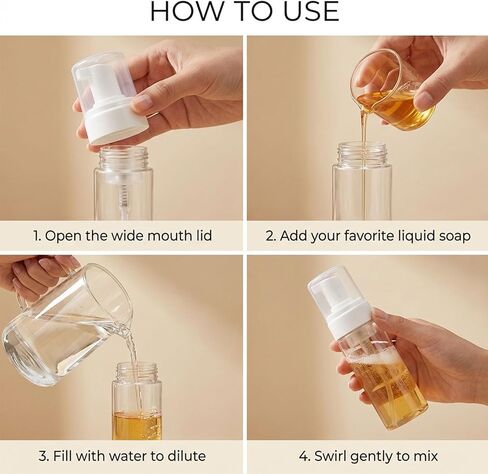 HOW TO USE

1. Open the wide mouth lid

2. Add your favorite liquid soap

3. Fill with water to dilute

4. Swirl gently to mix