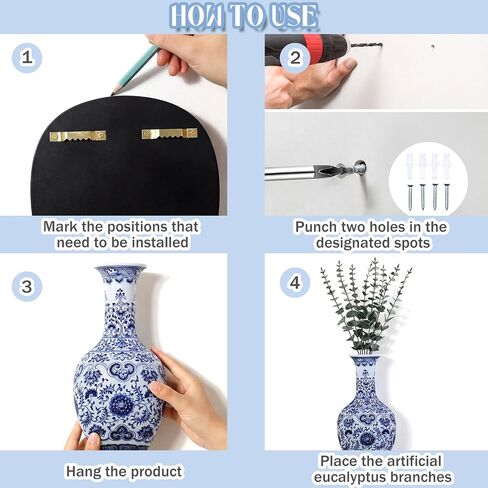 HOW TO USE

1

Mark the positions that need to be installed

2

Punch two holes in the designated spots

3

Hang the product

4

Place the artificial eucalyptus branches