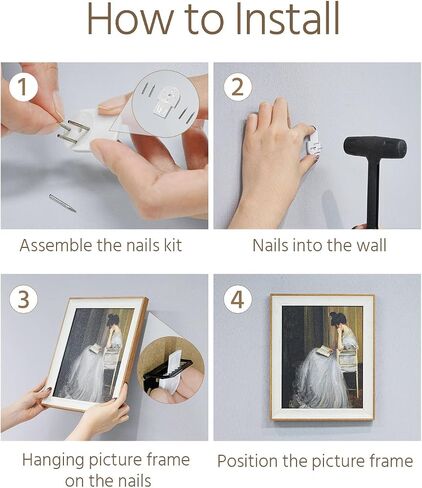 How to Install

1

Assemble the nails kit

2

Nails into the wall

3

Hanging picture frame on the nails

4

Position the picture frame