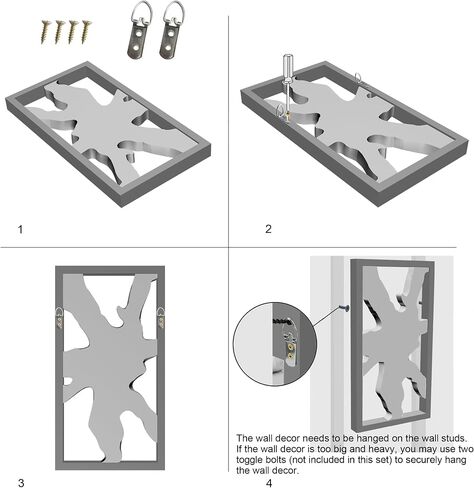 1

2

3

The wall decor needs to be hanged on the wall studs. If the wall decor is too big and heavy, you may use two toggle bolts (not included in this set) to securely hang the wall decor.

4