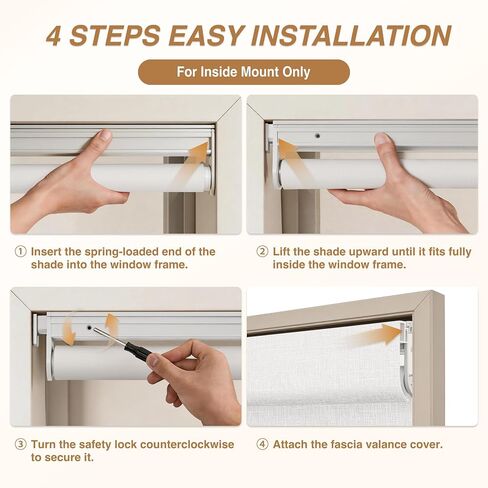 4 STEPS EASY INSTALLATION

For Inside Mount Only

① Insert the spring-loaded end of the shade into the window frame.

② Lift the shade upward until it fits fully inside the window frame.

③ Turn the safety lock counterclockwise to secure it.

④ Attach the fascia valance cover.