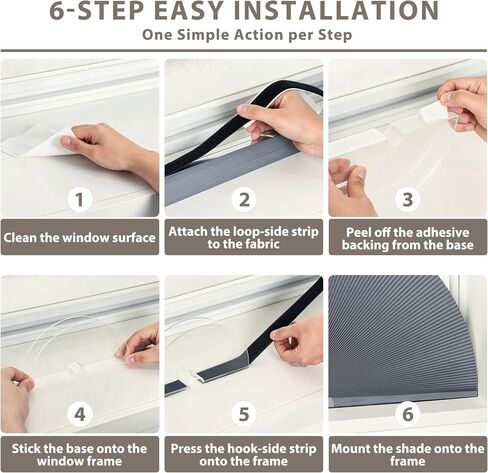 6-STEP EASY INSTALLATION
One Simple Action per Step

1
Clean the window surface

2
Attach the loop-side strip to the fabric

3
Peel off the adhesive backing from the base

4
Stick the base onto the window frame

5
Press the hook-side strip onto the frame

6
Mount the shade onto the frame