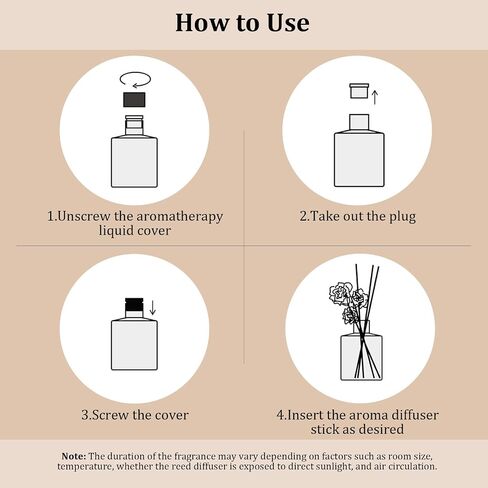 How to Use

1.Unscrew the aromatherapy liquid cover

2.Take out the plug

3.Screw the cover

4.Insert the aroma diffuser stick as desired

Note: The duration of the fragrance may vary depending on factors such as room size, temperature, whether the reed diffuser is exposed to direct sunlight, and air circulation.