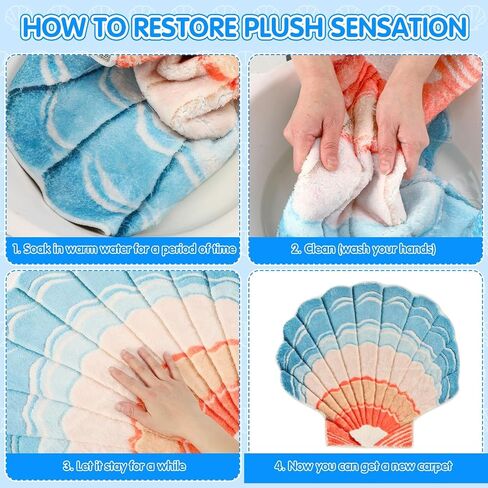 HOW TO RESTORE PLUSH SENSATION

1. Soak in warm water for a period of time

2. Clean (wash your hands)

3. Let it stay for a while

4. Now you can get a new carpet