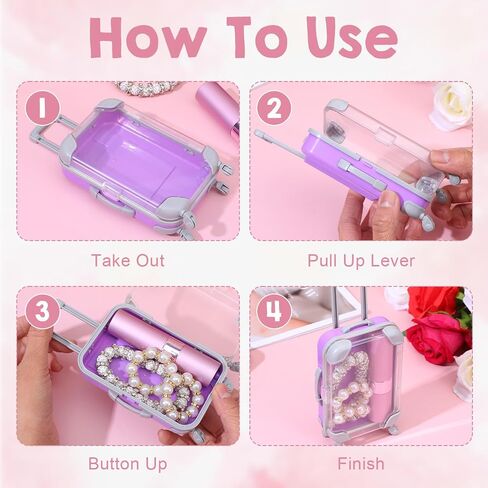 How To Use

1

Take Out

2

Pull Up Lever

3

Button Up

4

Finish