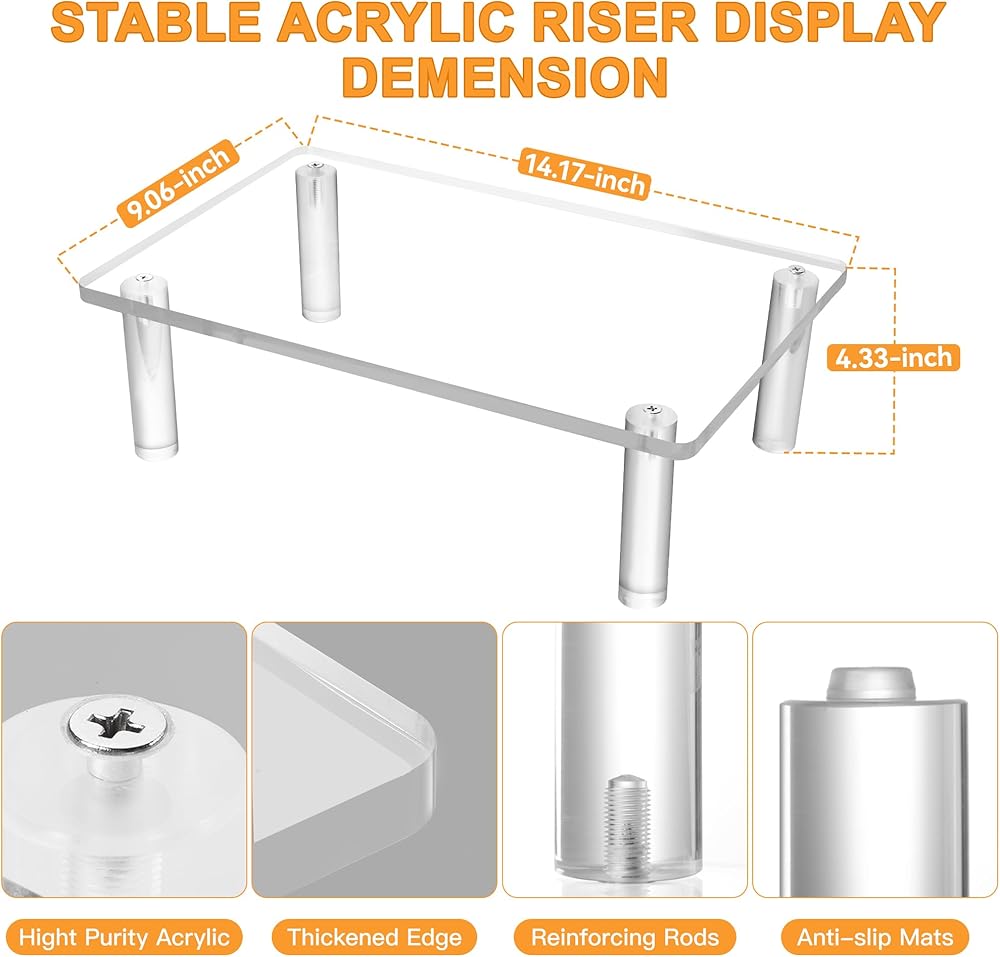 STABLE ACRYLIC RISER DISPLAY DEMENSION

9.06-inch

14.17-inch

4.33-inch

Hight Purity Acrylic

Thickened Edge

Reinforcing Rods

Anti-slip Mats