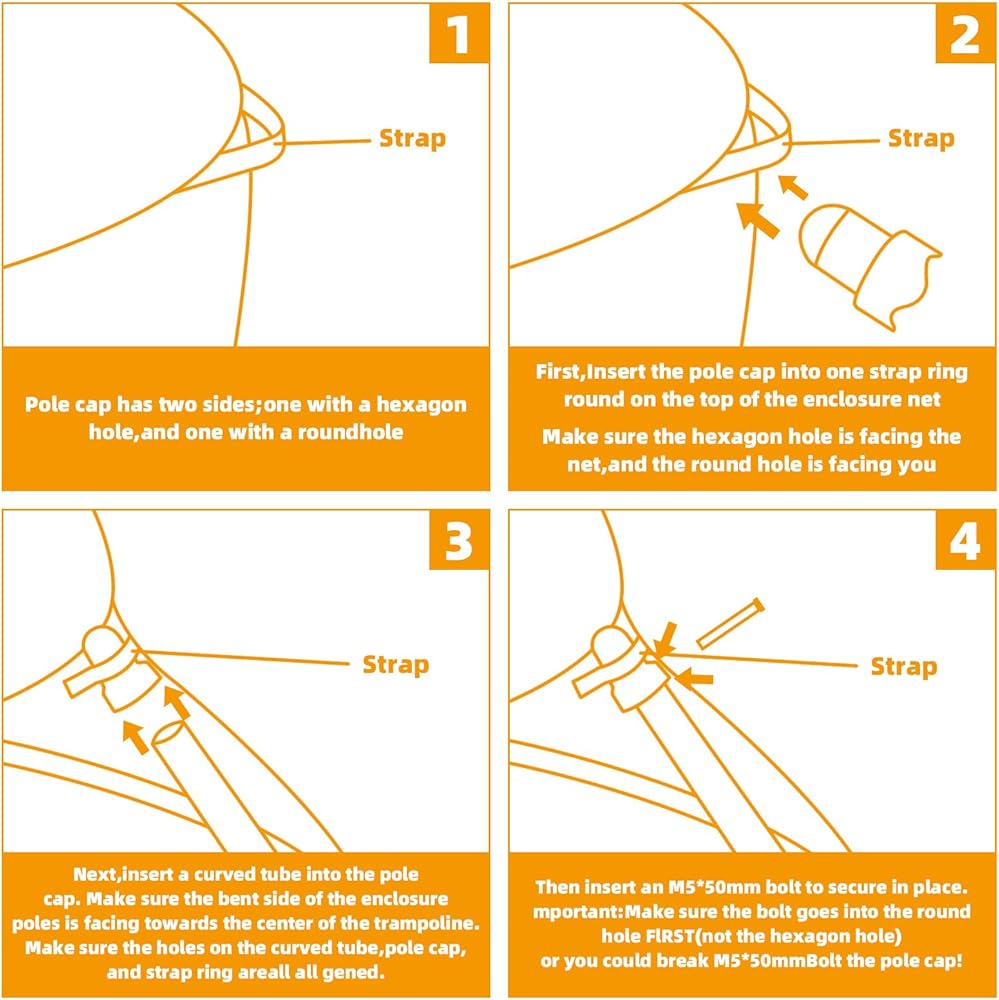 1

Strap

Pole cap has two sides;one with a hexagon hole,and one with a roundhole

2

Strap

First,Insert the pole cap into one strap ring round on the top of the enclosure net

Make sure the hexagon hole is facing the net,and the round hole is facing you

3

Strap

Next,insert a curved tube into the pole cap. Make sure the bent side of the enclosure poles is facing towards the center of the trampoline. Make sure the holes on the curved tube,pole cap, and strap ring areall all gened.

4

Strap

Then insert an M5*50mm bolt to secure in place. mportant:Make sure the bolt goes into the round hole FIRST(not the hexagon hole) or you could break M5*50mmBolt the pole cap!