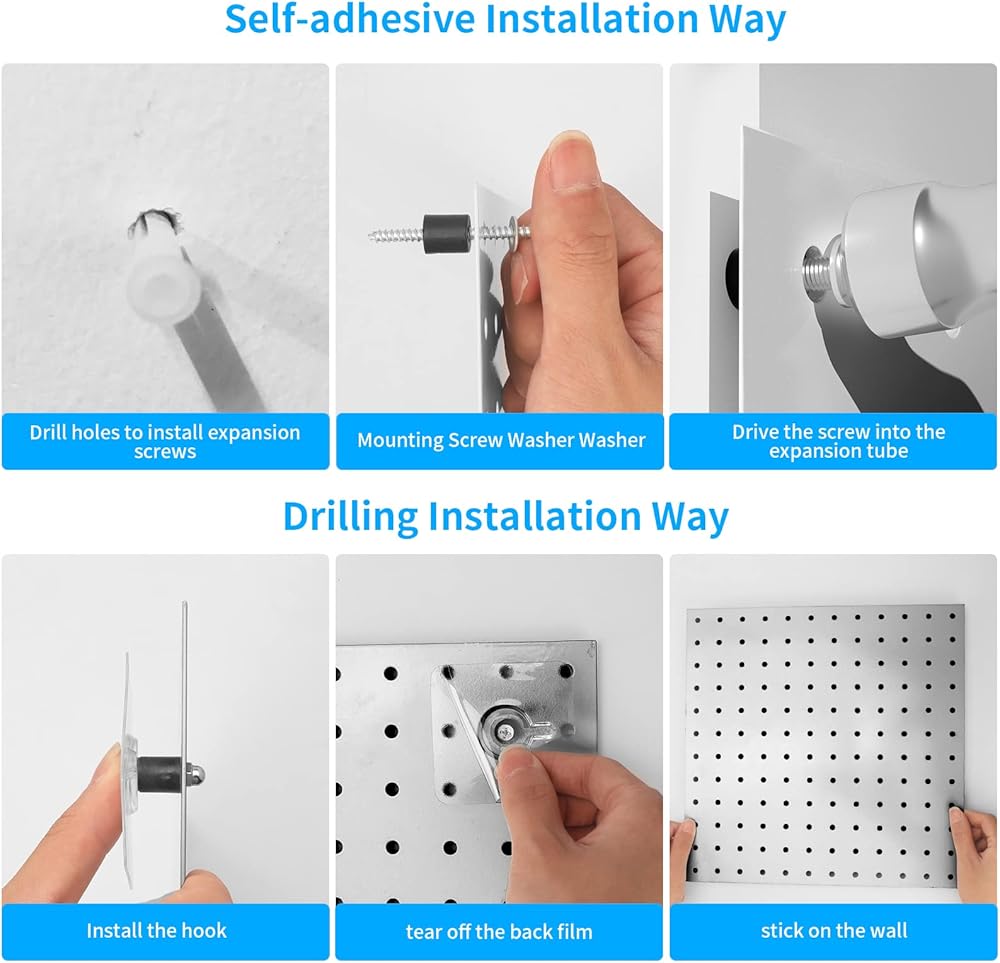 Self-adhesive Installation Way

Drill holes to install expansion screws

Mounting Screw Washer Washer

Drive the screw into the expansion tube

Drilling Installation Way

Install the hook

tear off the back film

stick on the wall