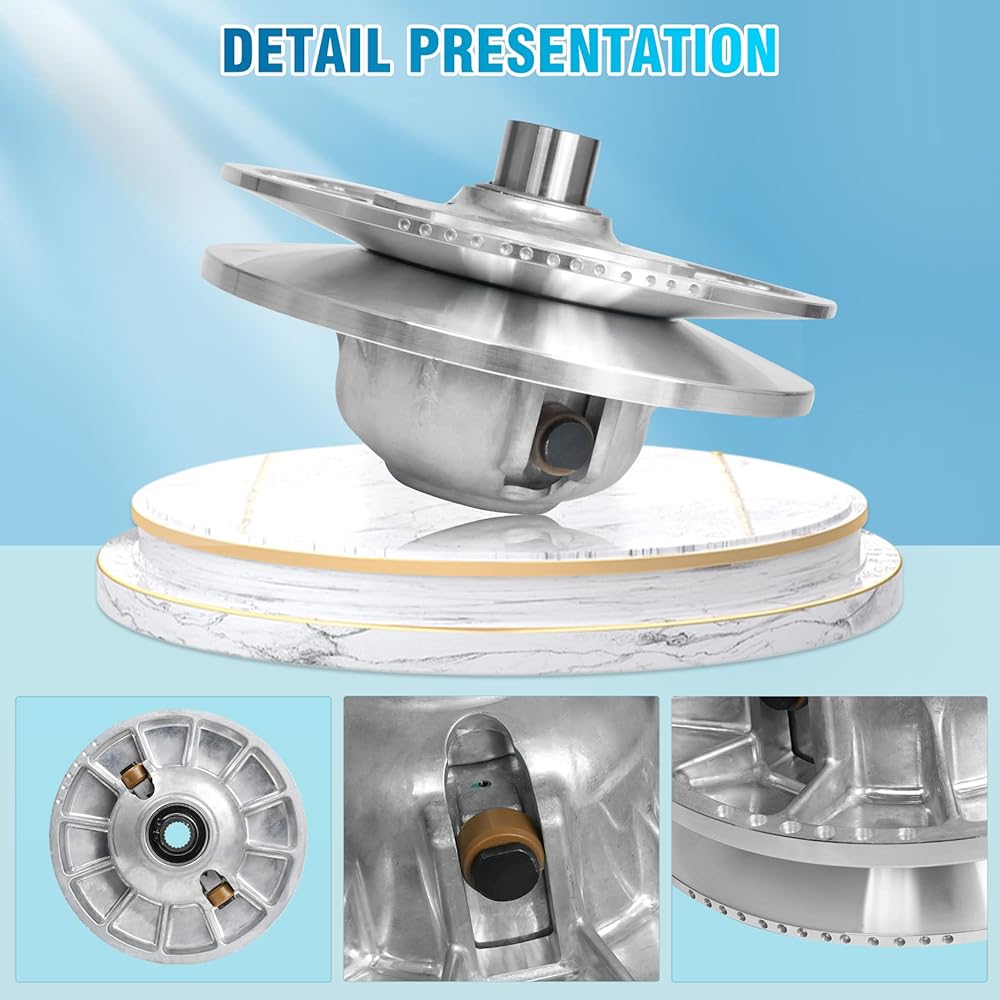 DETAIL PRESENTATION