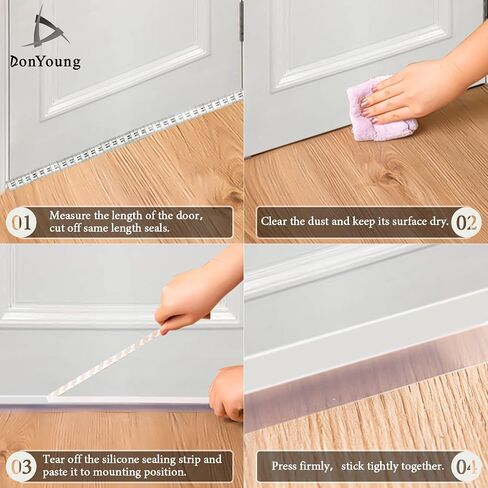 DonYoung

01 Measure the length of the door, cut off same length seals.

Clear the dust and keep its surface dry. 02

03 Tear off the silicone sealing strip and paste it to mounting position.

Press firmly, stick tightly together. 04