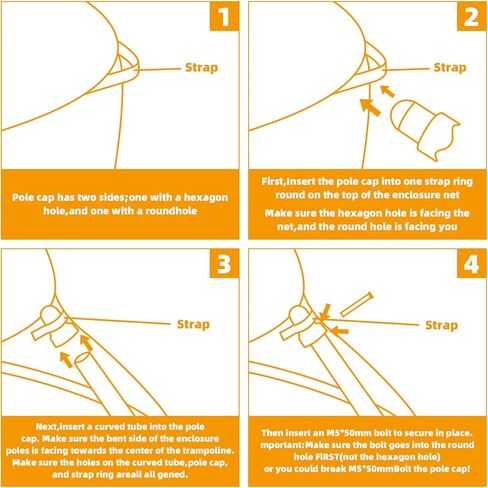 1

Strap

Pole cap has two sides;one with a hexagon hole,and one with a roundhole

2

Strap

First,Insert the pole cap into one strap ring round on the top of the enclosure net

Make sure the hexagon hole is facing the net,and the round hole is facing you

3

Strap

Next,insert a curved tube into the pole cap. Make sure the bent side of the enclosure poles is facing towards the center of the trampoline. Make sure the holes on the curved tube,pole cap, and strap ring areall all gened.

4

Strap

Then insert an M5*50mm bolt to secure in place. mportant:Make sure the bolt goes into the round hole FIRST(not the hexagon hole) or you could break M5*50mmBolt the pole cap!