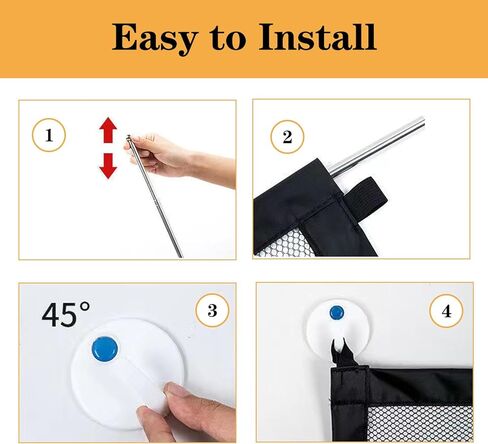 Easy to Install

1

2

45°

3

4