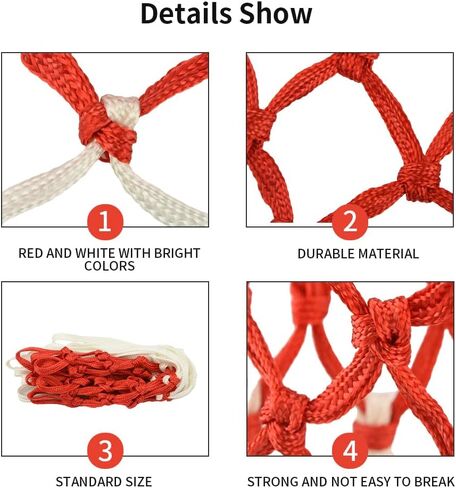 Details Show

1

RED AND WHITE WITH BRIGHT COLORS

2

DURABLE MATERIAL

3

STANDARD SIZE

4

STRONG AND NOT EASY TO BREAK