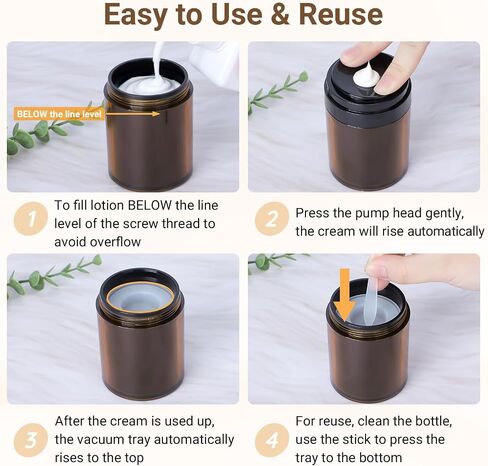 Easy to Use & Reuse

BELOW the line level

1 To fill lotion BELOW the line level of the screw thread to avoid overflow

2 Press the pump head gently, the cream will rise automatically

3 After the cream is used up, the vacuum tray automatically rises to the top

4 For reuse, clean the bottle, use the stick to press the tray to the bottom