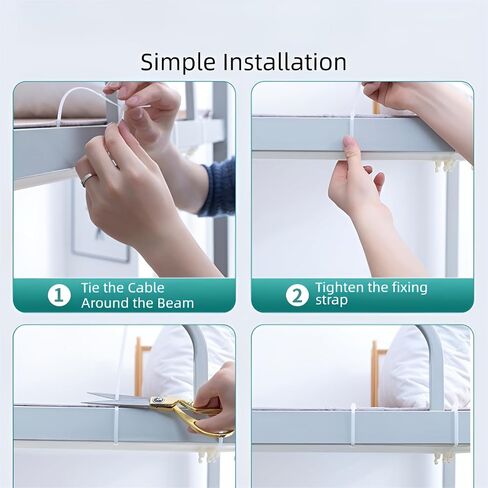 Simple Installation

1 Tie the Cable Around the Beam

2 Tighten the fixing strap