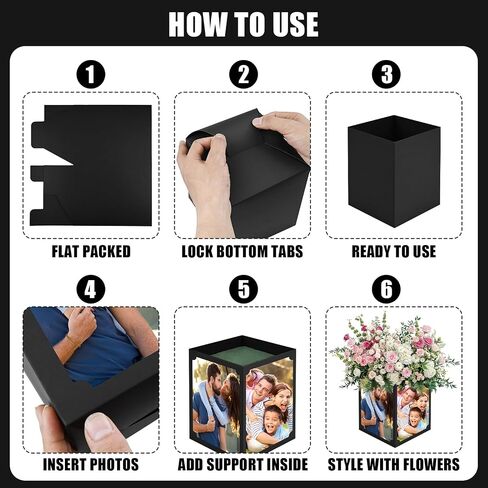 HOW TO USE

1
FLAT PACKED

2
LOCK BOTTOM TABS

3
READY TO USE

4
INSERT PHOTOS

5
ADD SUPPORT INSIDE

6
STYLE WITH FLOWERS