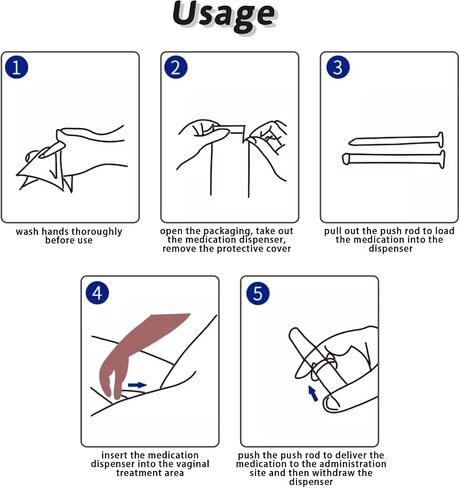 Usage

1

wash hands thoroughly before use

2

open the packaging, take out the medication dispenser, remove the protective cover

3

pull out the push rod to load the medication into the dispenser

4

insert the medication dispenser into the vaginal treatment area

5

push the push rod to deliver the medication to the administration site and then withdraw the dispenser