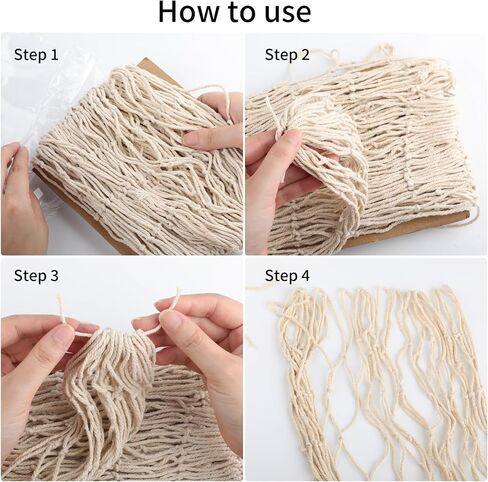 How to use

Step 1

Step 2

Step 3

Step 4