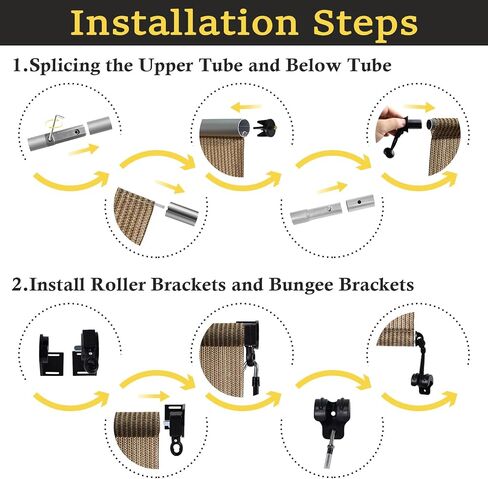 Installation Steps

1.Splicing the Upper Tube and Below Tube

2.Install Roller Brackets and Bungee Brackets