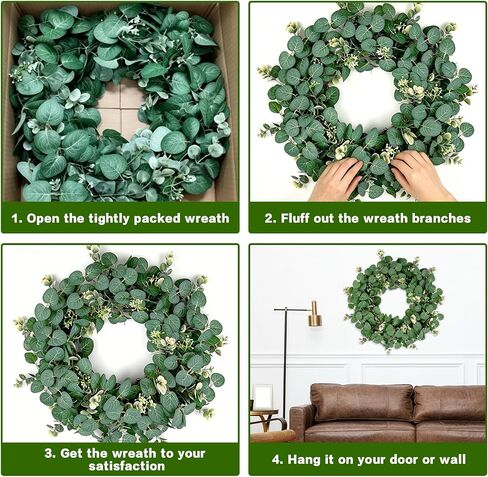 1. Open the tightly packed wreath

2. Fluff out the wreath branches

3. Get the wreath to your satisfaction

4. Hang it on your door or wall