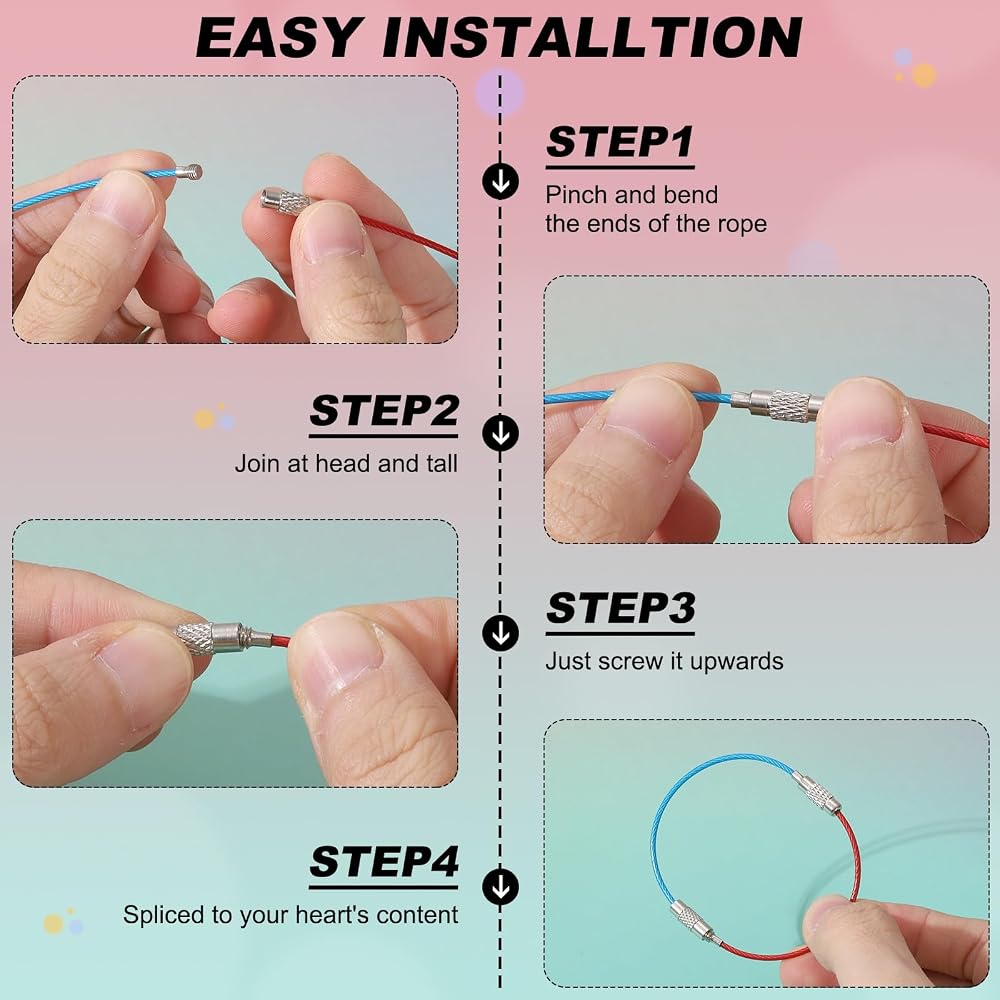 EASY INSTALLTION

STEP1
Pinch and bend the ends of the rope

STEP2
Join at head and tall

STEP3
Just screw it upwards

STEP4
Spliced to your heart's content