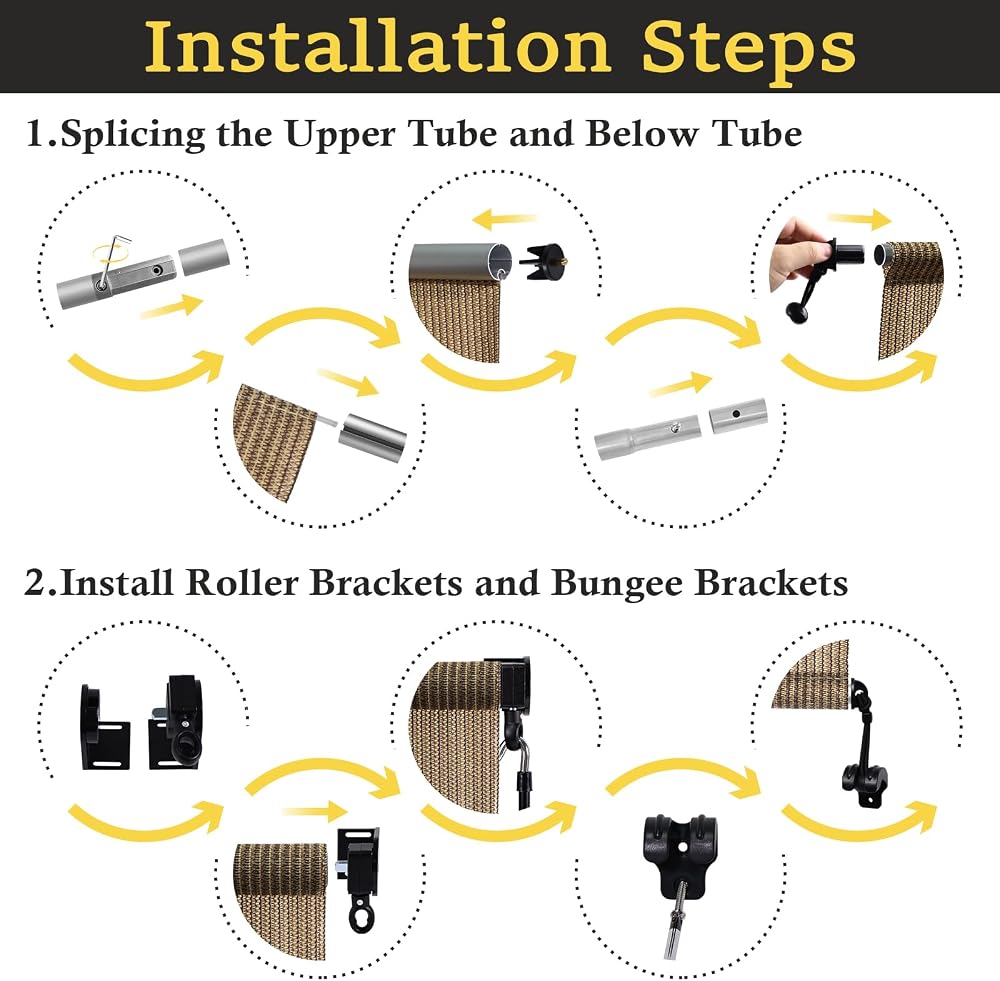 Installation Steps

1.Splicing the Upper Tube and Below Tube

2.Install Roller Brackets and Bungee Brackets