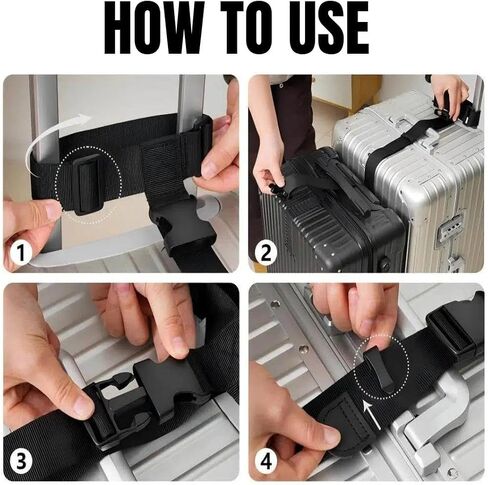 HOW TO USE

1

2

3

4