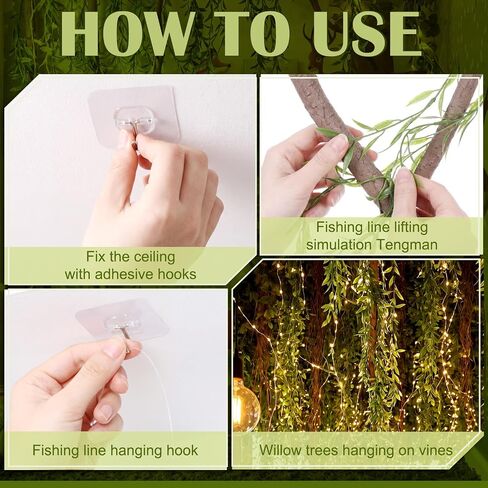 HOW TO USE

Fix the ceiling with adhesive hooks

Fishing line lifting simulation Tengman

Fishing line hanging hook

Willow trees hanging on vines