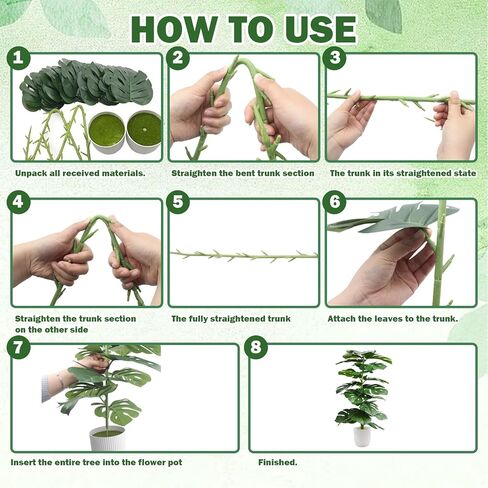 HOW TO USE

1

Unpack all received materials.

2

Straighten the bent trunk section

3

The trunk in its straightened state

4

Straighten the trunk section on the other side

5

The fully straightened trunk

6

Attach the leaves to the trunk.

7

Insert the entire tree into the flower pot

8

Finished.