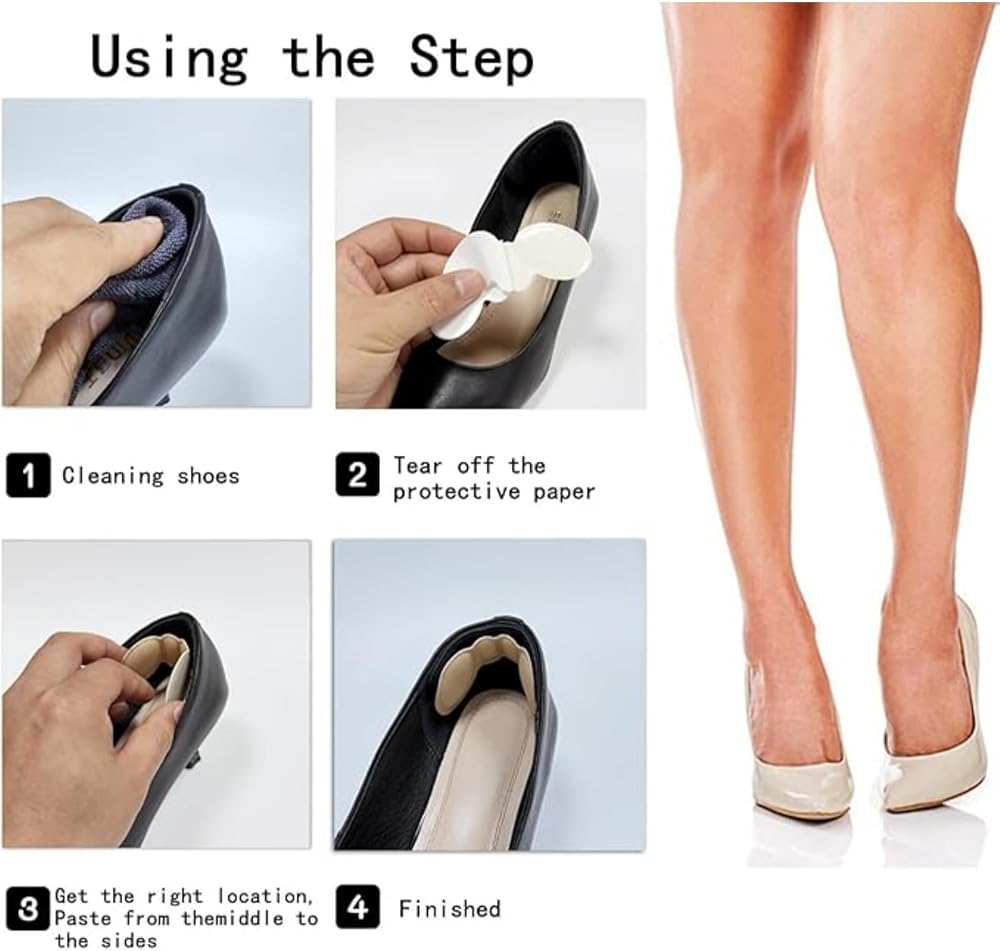 Using the Step

1 Cleaning shoes

2 Tear off the protective paper

3 Get the right location, Paste from themiddle to the sides

4 Finished