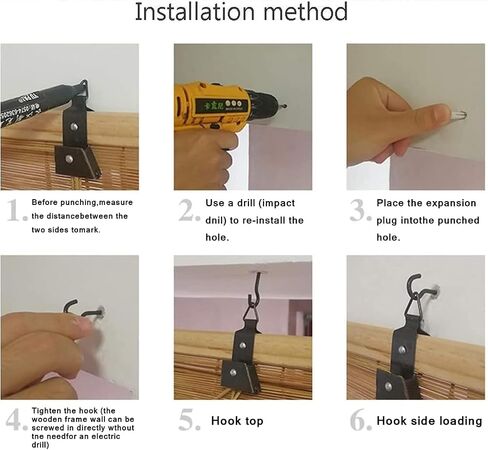 Installation method

1. Before punching,measure the distancebetween the two sides tomark.

2. Use a drill (impact dnil) to re-install the hole.

3. Place the expansion plug intothe punched hole.

4. Tighten the hook (the wooden frame wall can be screwed in directly wthout tne needfor an electric drill)

5. Hook top

6. Hook side loading