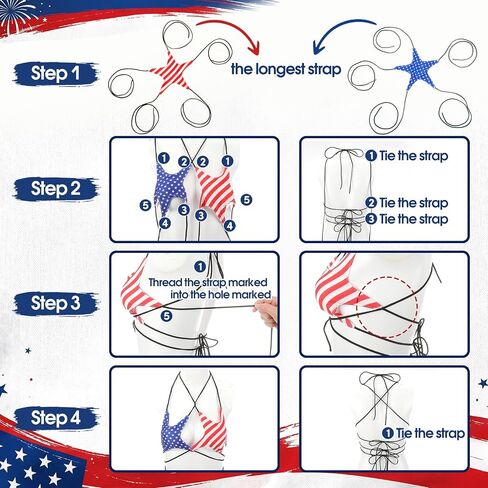 Step 1

the longest strap

Step 2

1 2 2 1
5 3 3 5
4 4

1 Tie the strap

2 Tie the strap
3 Tie the strap

Step 3

1
Thread the strap marked
into the hole marked
5

Step 4

1 Tie the strap