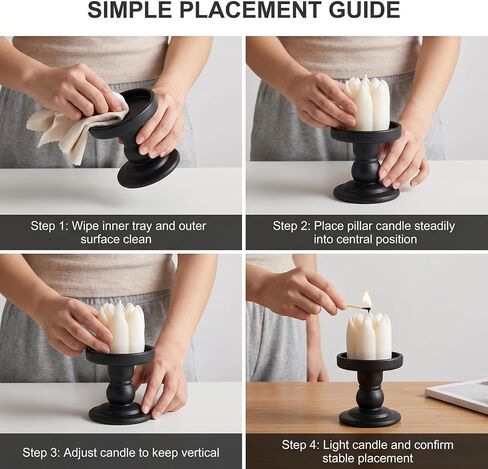 SIMPLE PLACEMENT GUIDE

Step 1: Wipe inner tray and outer surface clean

Step 2: Place pillar candle steadily into central position

Step 3: Adjust candle to keep vertical

Step 4: Light candle and confirm stable placement