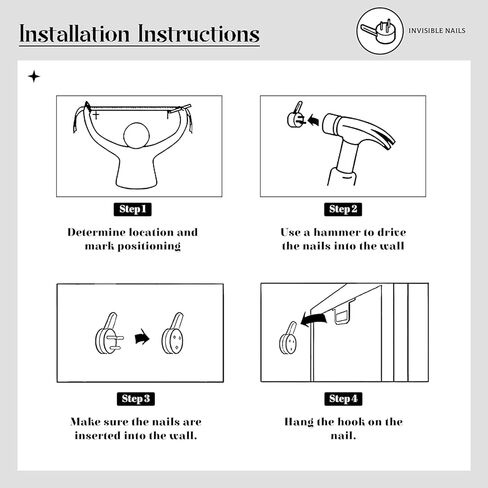 Installation Instructions

INVISIBLE NAILS

Step 1

Determine location and mark positioning

Step 2

Use a hammer to drive the nails into the wall

Step 3

Make sure the nails are inserted into the wall.

Step 4

Hang the hook on the nail.