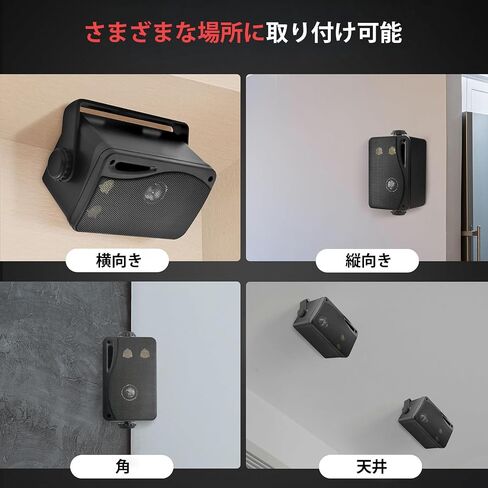 さまざまな場所に取り付け可能

横向き

縦向き

角

天井