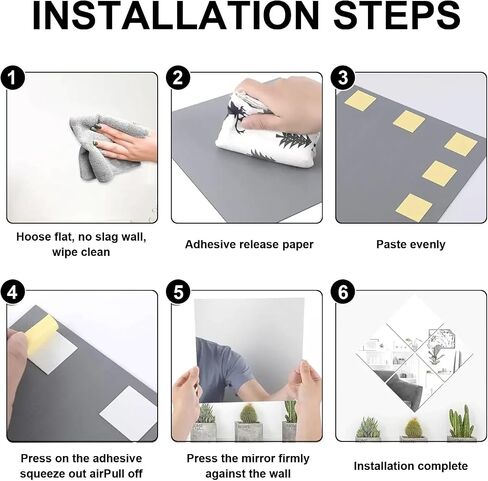 INSTALLATION STEPS

1

Hoose flat, no slag wall, wipe clean

2

Adhesive release paper

3

Paste evenly

4

Press on the adhesive squeeze out airPull off

5

Press the mirror firmly against the wall

6

Installation complete