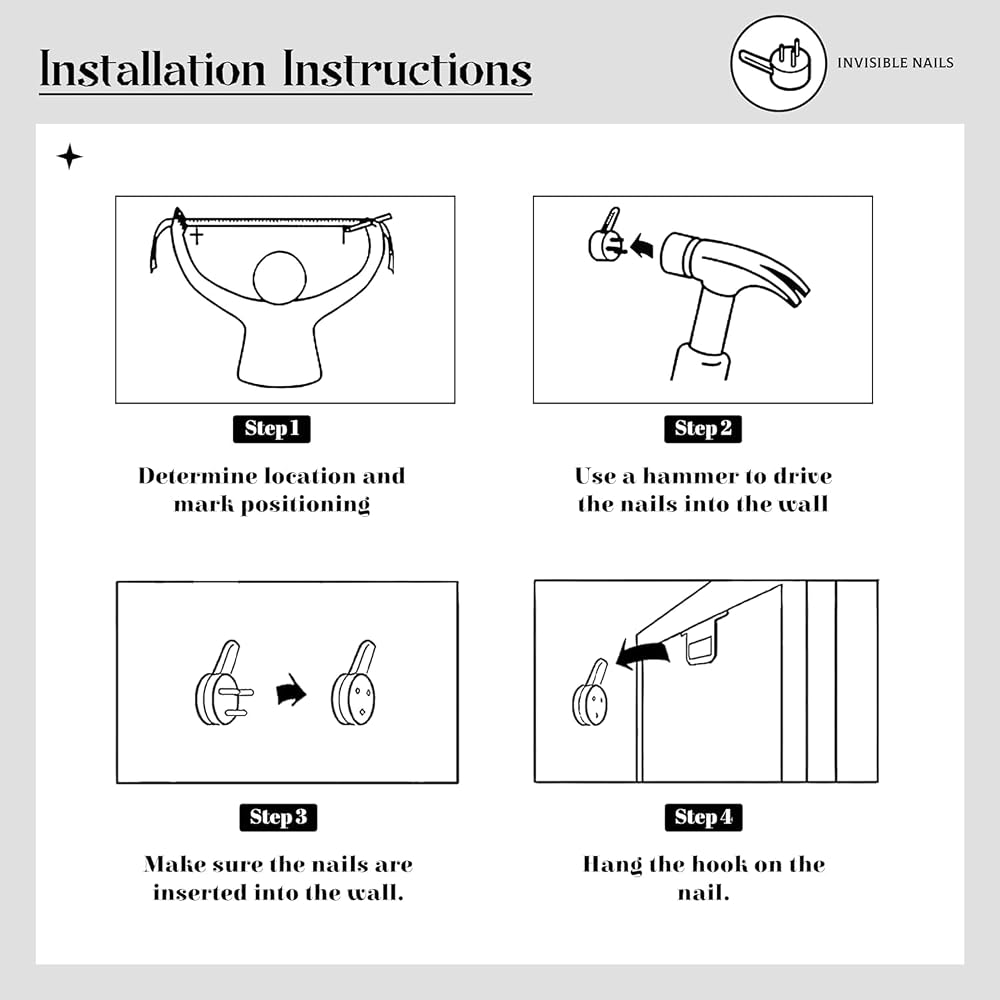 Installation Instructions

INVISIBLE NAILS

Step 1

Determine location and mark positioning

Step 2

Use a hammer to drive the nails into the wall

Step 3

Make sure the nails are inserted into the wall.

Step 4

Hang the hook on the nail.