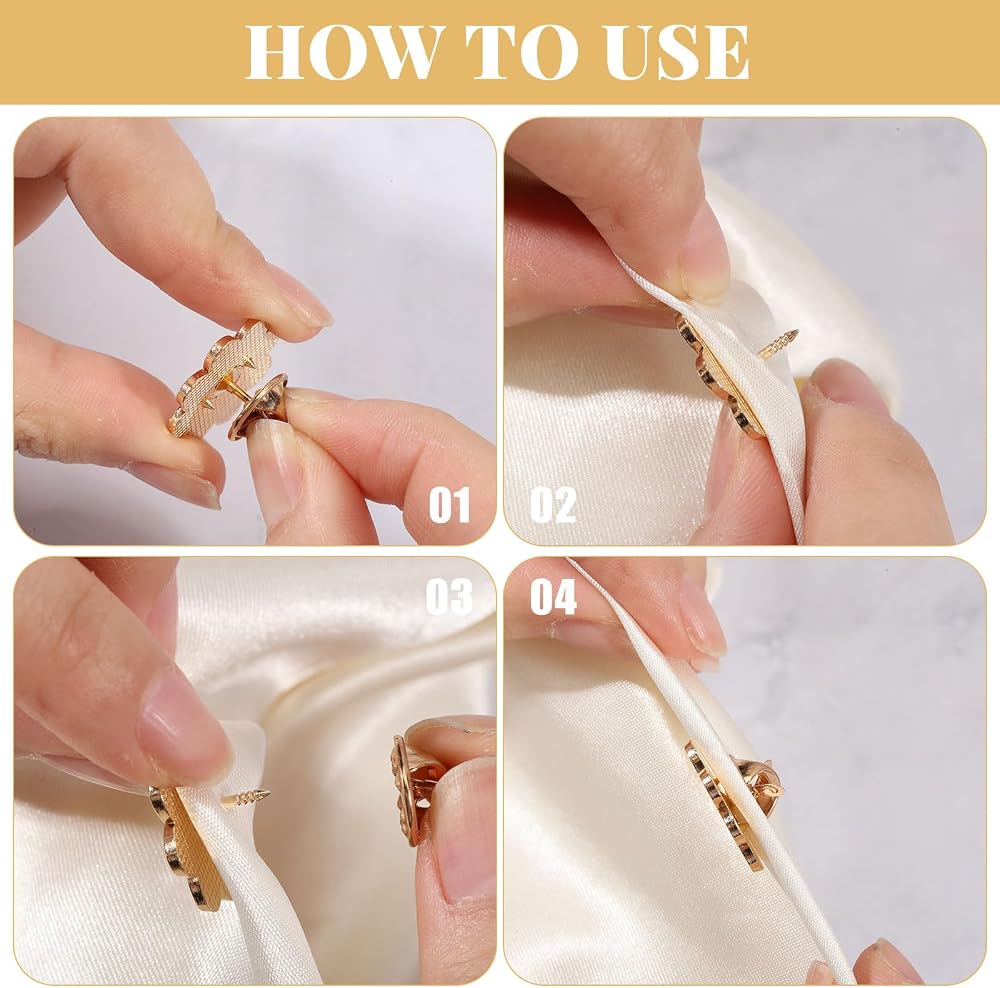 HOW TO USE

01

02

03

04