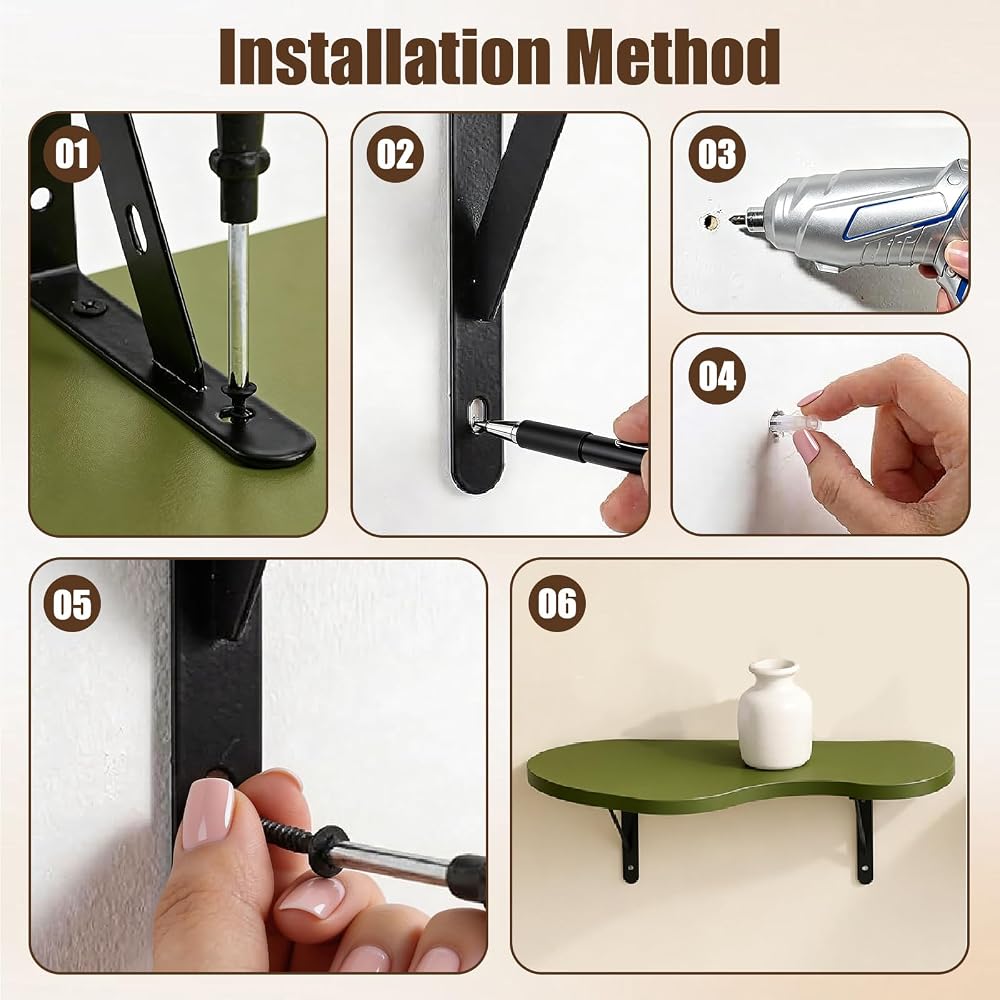 Installation Method

01

02

03

04

05

06