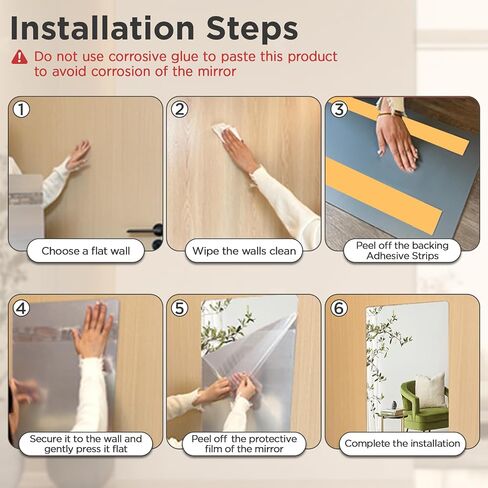 Installation Steps

Do not use corrosive glue to paste this product to avoid corrosion of the mirror

1
Choose a flat wall

2
Wipe the walls clean

3
Peel off the backing Adhesive Strips

4
Secure it to the wall and gently press it flat

5
Peel off the protective film of the mirror

6
Complete the installation