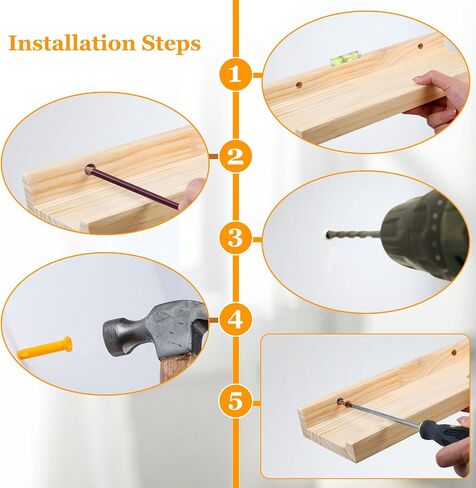 Installation Steps

1

2

3

4

5