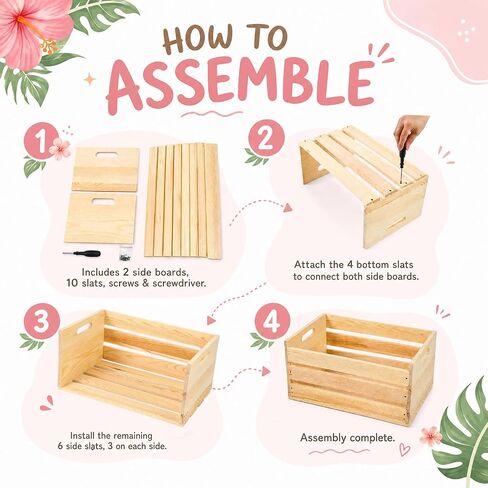 HOW TO
ASSEMBLE

1

Includes 2 side boards, 10 slats, screws & screwdriver.

2

Attach the 4 bottom slats to connect both side boards.

3

Install the remaining 6 side slats, 3 on each side.

4

Assembly complete.