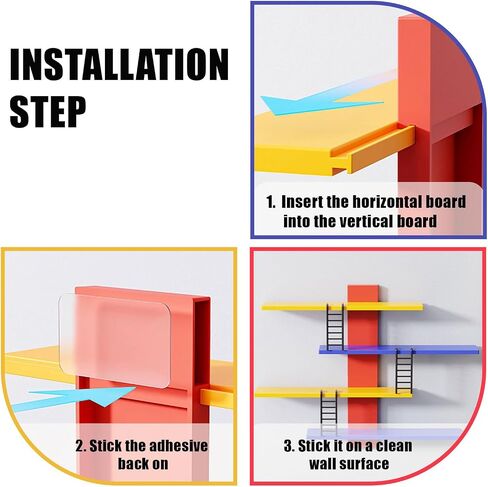 INSTALLATION STEP

1. Insert the horizontal board into the vertical board

2. Stick the adhesive back on

3. Stick it on a clean wall surface